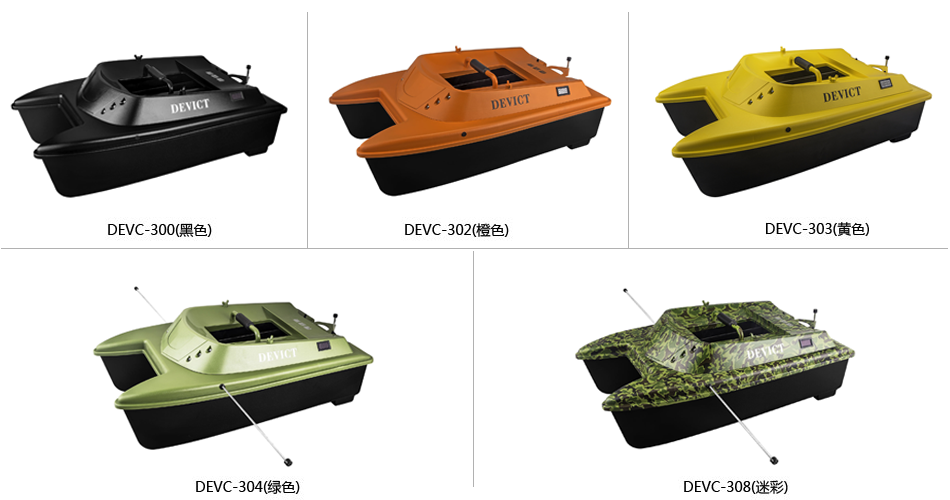 DEVICT

DEVC-300(黑色)

DEVICT

DEVC-302(橙色)

DEVICT

DEVC-303(黄色)

DEVICT

DEVC-304(绿色)

DEVICT

DEVC-308(迷彩)